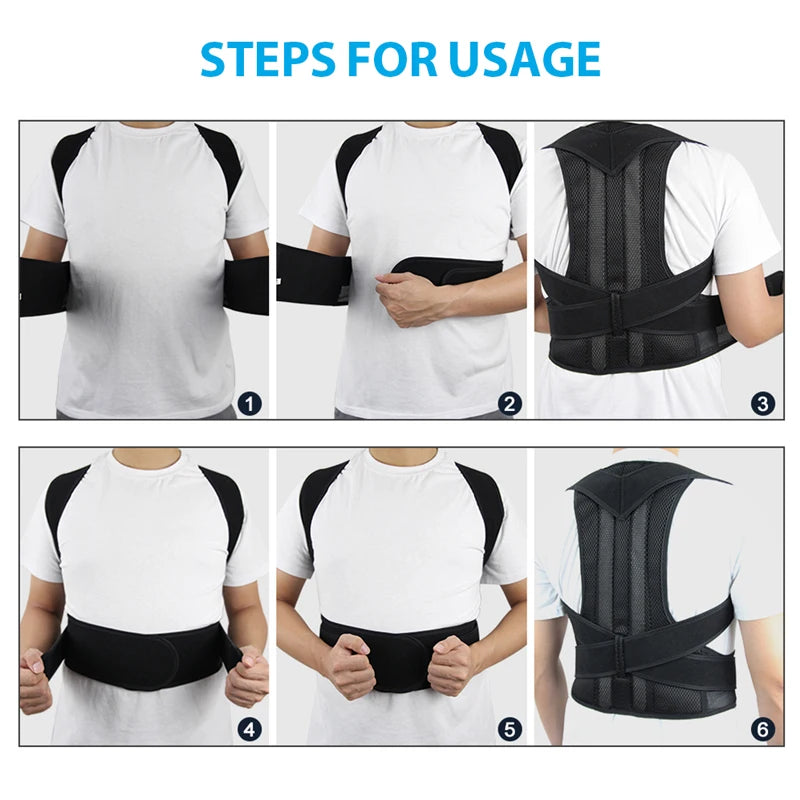 STEPS FOR USAGE

1

2

3

4

5

6