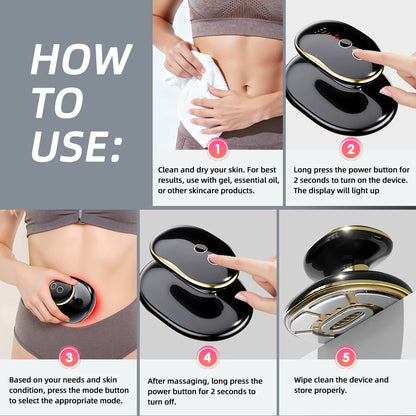 HOW TO USE:

1

Clean and dry your skin. For best results, use with gel, essential oil, or other skincare products.

2

Long press the power button for 2 seconds to turn on the device. The display will light up

3

Based on your needs and skin condition, press the mode button to select the appropriate mode.

4

After massaging, long press the power button for 2 seconds to turn off.

5

Wipe clean the device and store properly.