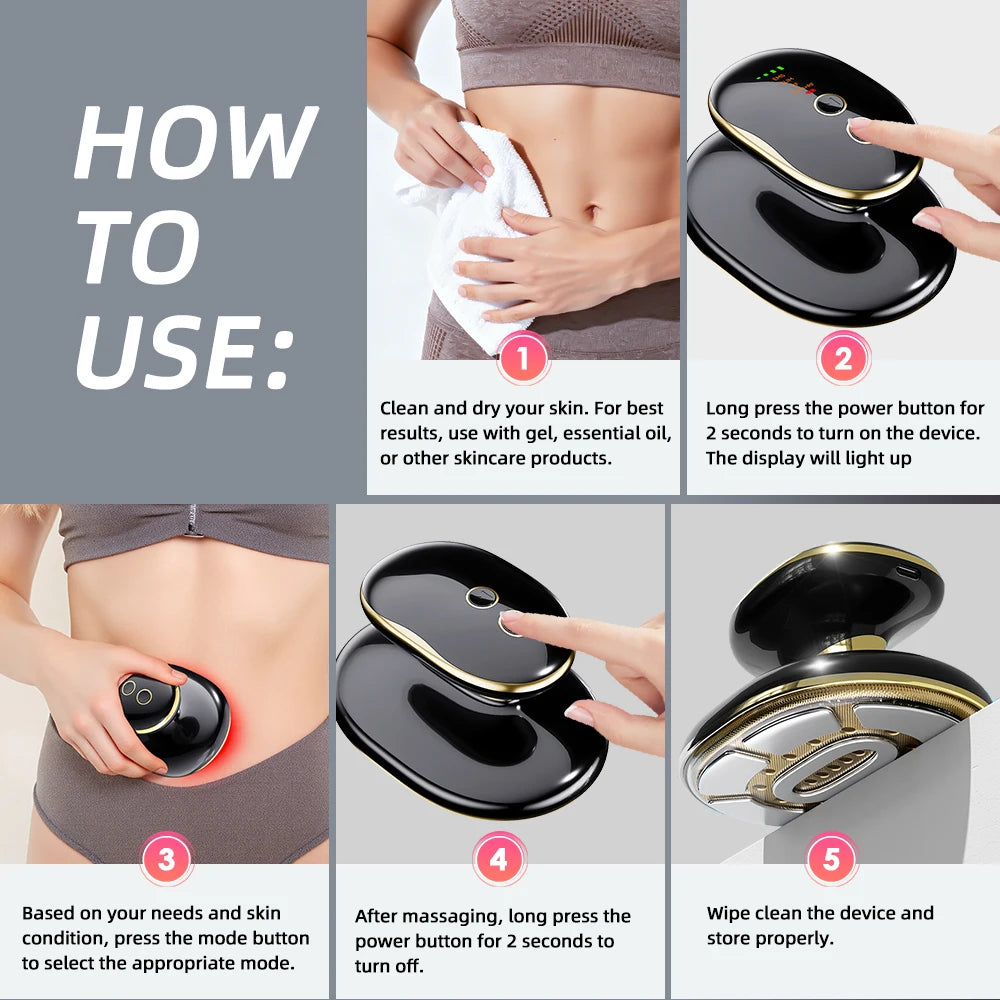 HOW TO USE:

1

Clean and dry your skin. For best results, use with gel, essential oil, or other skincare products.

2

Long press the power button for 2 seconds to turn on the device. The display will light up

3

Based on your needs and skin condition, press the mode button to select the appropriate mode.

4

After massaging, long press the power button for 2 seconds to turn off.

5

Wipe clean the device and store properly.